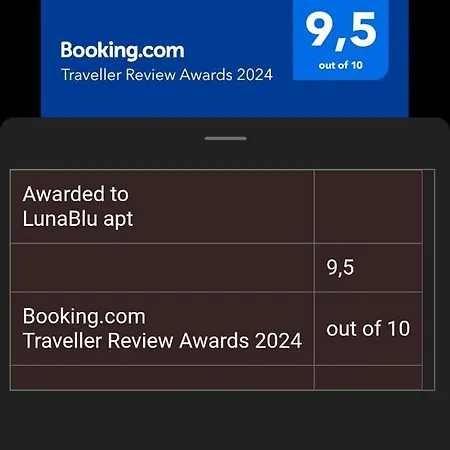 Booking.com
Traveller Review Awards 2024

9,5
out of 10

| Awarded to LunaBlu apt | |
|---|---|
| | 9,5 |
| Booking.com Traveller Review Awards 2024 | out of 10 |
| | |